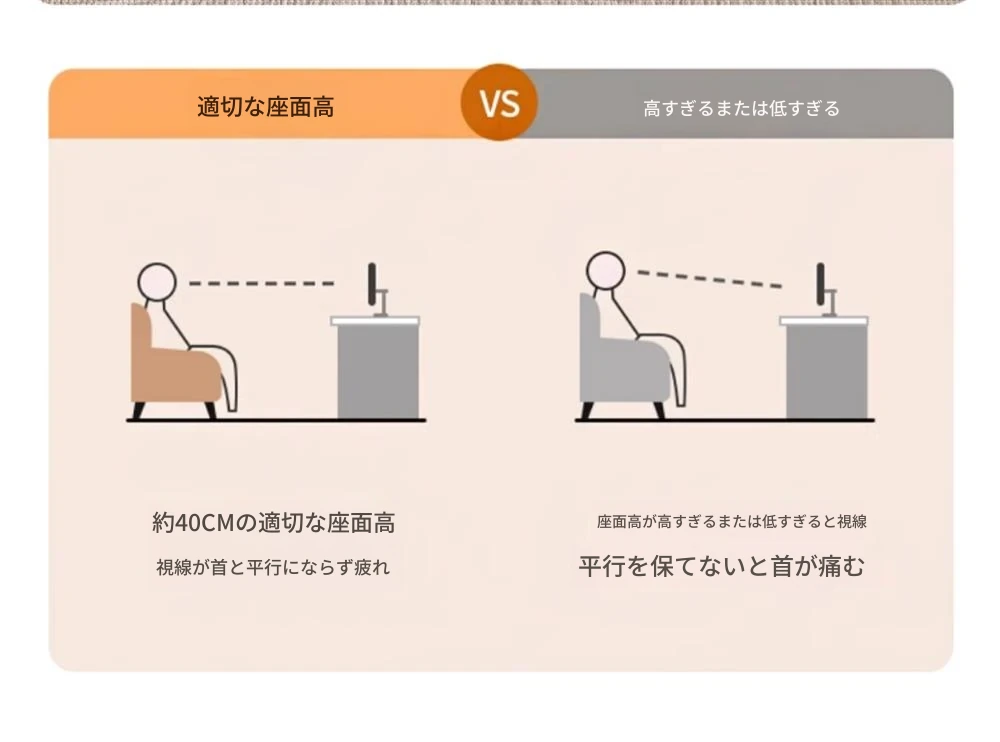 適切な座面高

VS

高すぎるまたは低すぎる

約40CMの適切な座面高

視線が首と平行にならず疲れ

座面高が高すぎるまたは低すぎると視線

平行を保てないと首が痛む