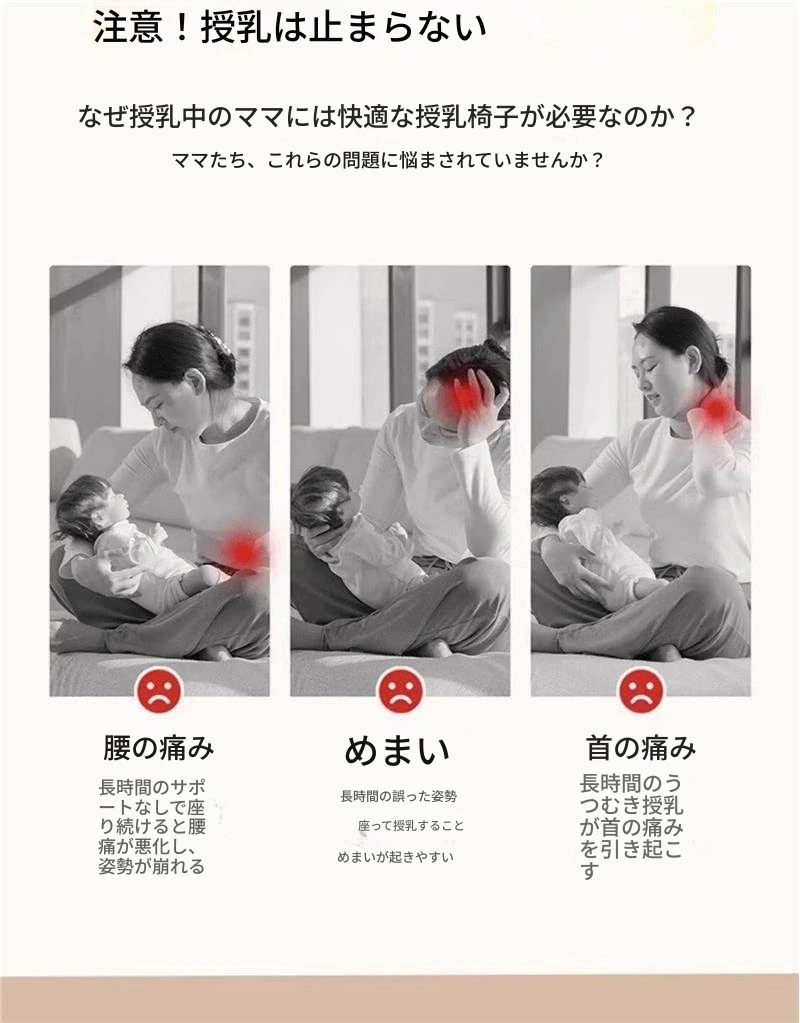 注意！授乳は止まらない

なぜ授乳中のママには快適な授乳椅子が必要なのか？

ママたち、これらの問題に悩まされていませんか？

腰の痛み

長時間のサポートなしで座り続けると腰痛が悪化し、姿勢が崩れる

めまい

長時間の誤った姿勢

座って授乳すること

めまいが起きやすい

首の痛み

長時間のうつむき授乳が首の痛みを引き起こす