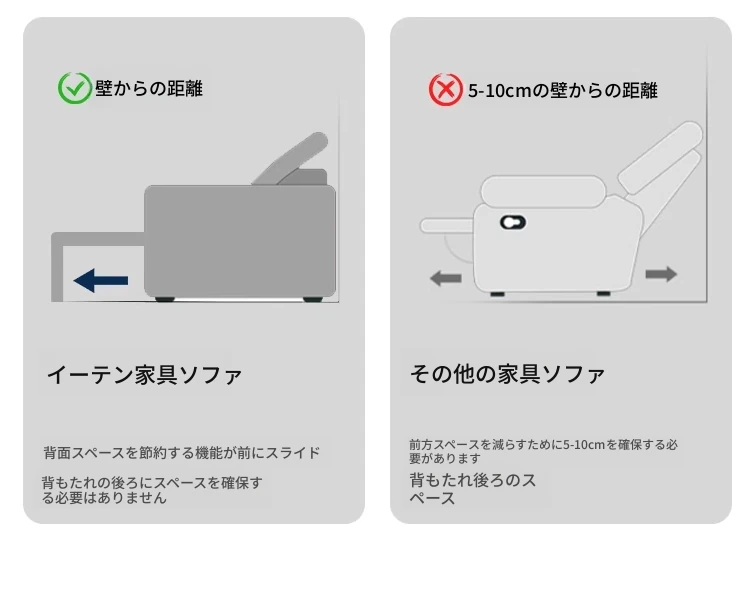 壁からの距離

イーテン家具ソファ

背面スペースを節約する機能が前にスライド

背もたれの後ろにスペースを確保する必要はありません

5-10cmの壁からの距離

その他の家具ソファ

前方スペースを減らすために5-10cmを確保する必要があります

背もたれ後ろのスペース