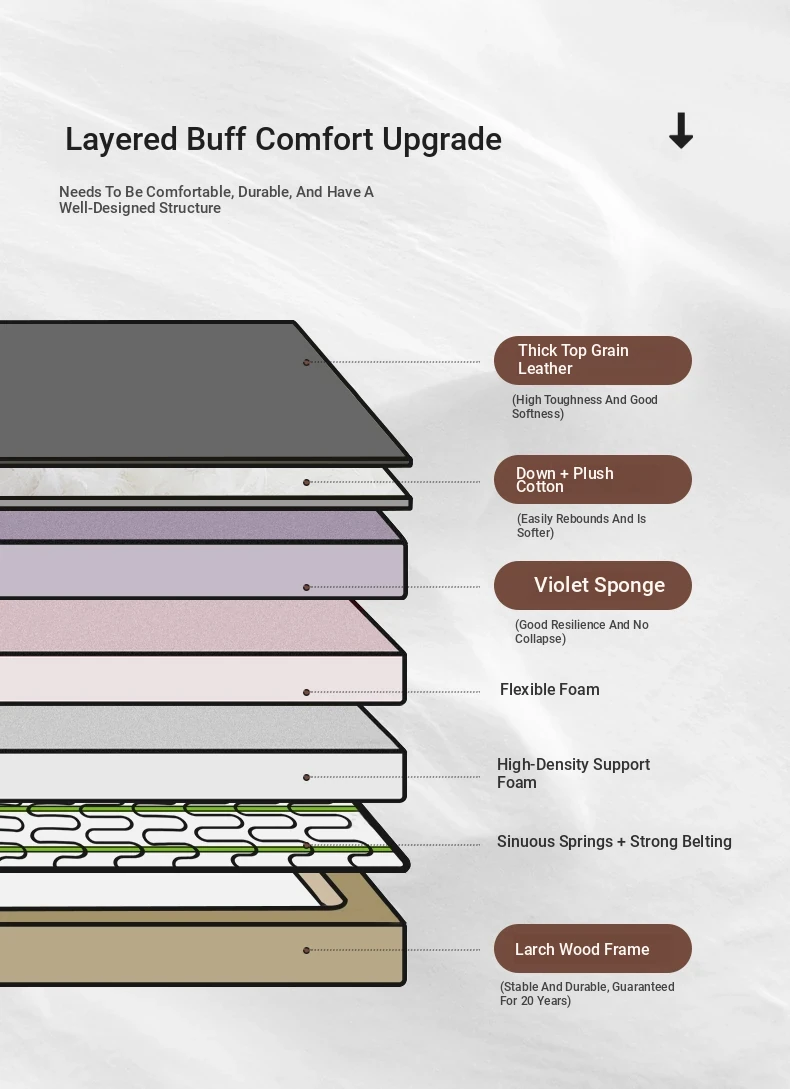 Layered Buff Comfort Upgrade

Needs To Be Comfortable, Durable, And Have A Well-Designed Structure

Thick Top Grain Leather

(High Toughness And Good Softness)

Down + Plush Cotton

(Easily Rebounds And Is Softer)

Violet Sponge

(Good Resilience And No Collapse)

Flexible Foam

High-Density Support Foam

Sinuous Springs + Strong Belting

Larch Wood Frame

(Stable And Durable, Guaranteed For 20 Years)