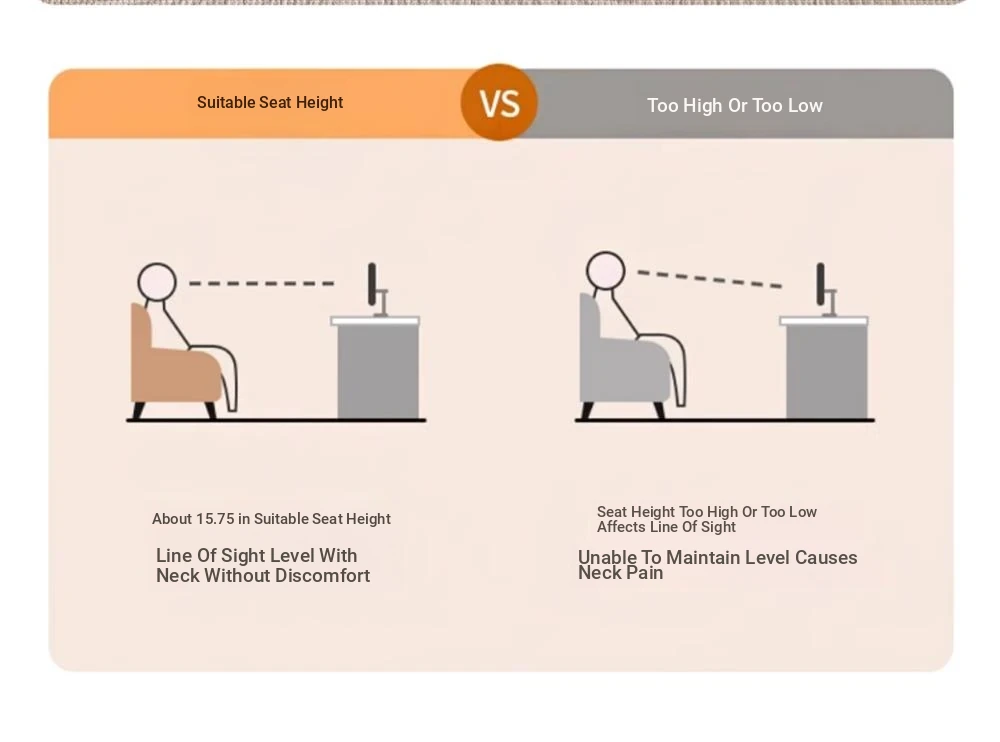 Suitable Seat Height

VS

Too High Or Too Low

About 15.75 in Suitable Seat Height

Line Of Sight Level With Neck Without Discomfort

Seat Height Too High Or Too Low Affects Line Of Sight

Unable To Maintain Level Causes Neck Pain