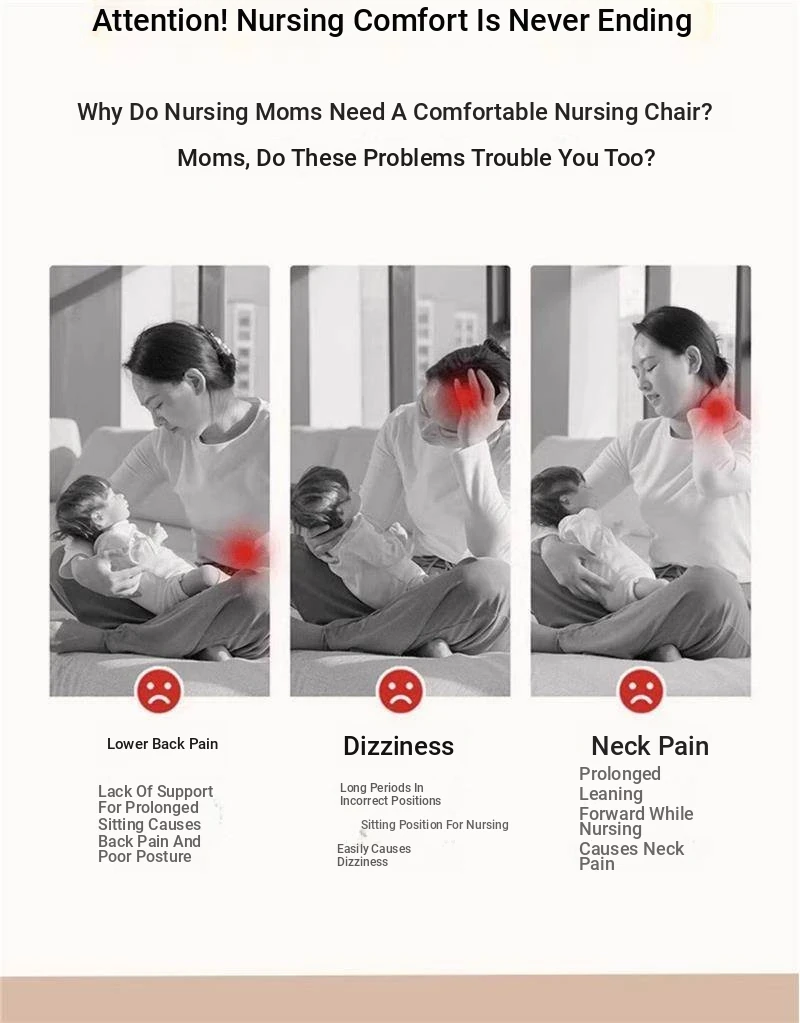 Attention! Nursing Comfort Is Never Ending

Why Do Nursing Moms Need A Comfortable Nursing Chair?

Moms, Do These Problems Trouble You Too?

Lower Back Pain

Lack Of Support For Prolonged Sitting Causes Back Pain And Poor Posture

Dizziness

Long Periods In Incorrect Positions

Sitting Position For Nursing

Easily Causes Dizziness

Neck Pain

Prolonged Leaning Forward While Nursing Causes Neck Pain