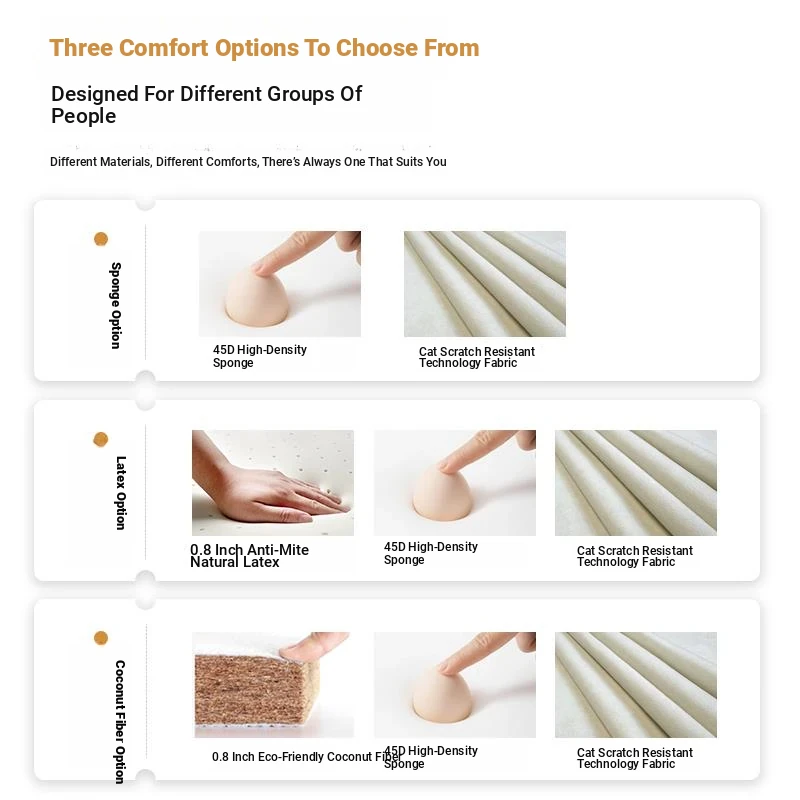 Three Comfort Options To Choose From

Designed For Different Groups Of People

Different Materials, Different Comforts, There's Always One That Suits You

Sponge Option

45D High-Density Sponge

Cat Scratch Resistant Technology Fabric

Latex Option

0.8 Inch Anti-Mite Natural Latex

45D High-Density Sponge

Cat Scratch Resistant Technology Fabric

Coconut Fiber Option

0.8 Inch Eco-Friendly Coconut Fiber

45D High-Density Sponge

Cat Scratch Resistant Technology Fabric