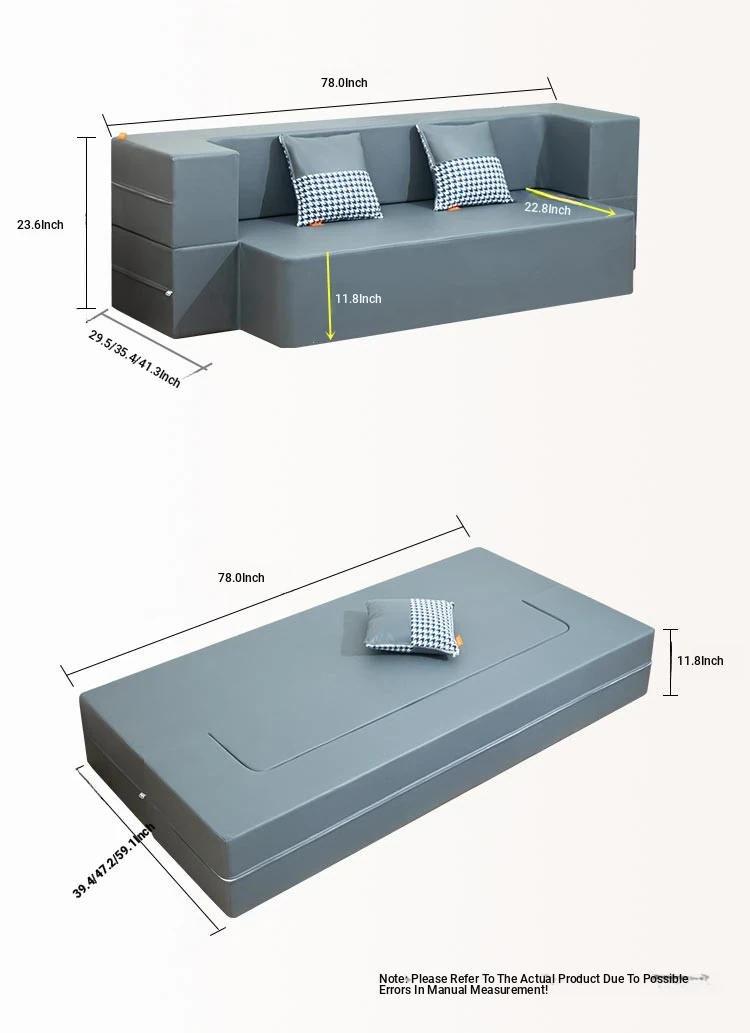 78.0Inch

23.6Inch

22.8Inch

11.8Inch

29.5/35.4/41.3Inch

78.0Inch

11.8Inch

39.4/47.2/59.1Inch

Note: Please Refer To The Actual Product Due To Possible Errors In Manual Measurement!