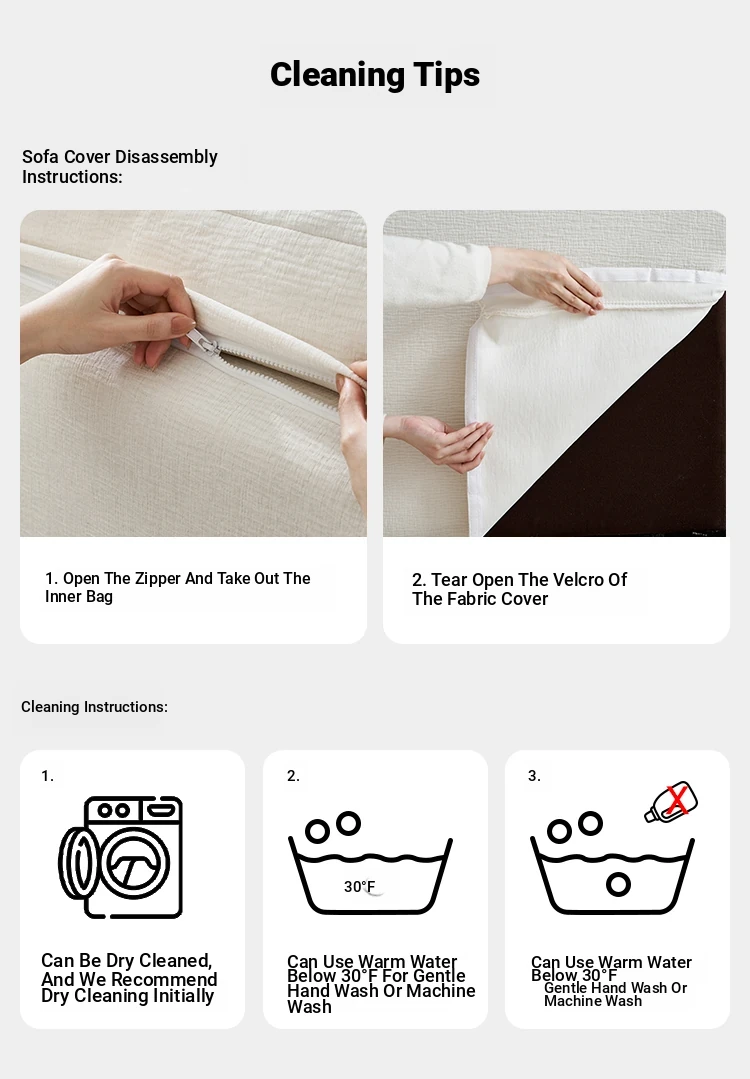 Cleaning Tips

Sofa Cover Disassembly Instructions:

1. Open The Zipper And Take Out The Inner Bag

2. Tear Open The Velcro Of The Fabric Cover

Cleaning Instructions:

1.

Can Be Dry Cleaned, And We Recommend Dry Cleaning Initially

2.

30°F

Can Use Warm Water Below 30°F For Gentle Hand Wash Or Machine Wash

3.

Can Use Warm Water Below 30°F
Gentle Hand Wash Or Machine Wash